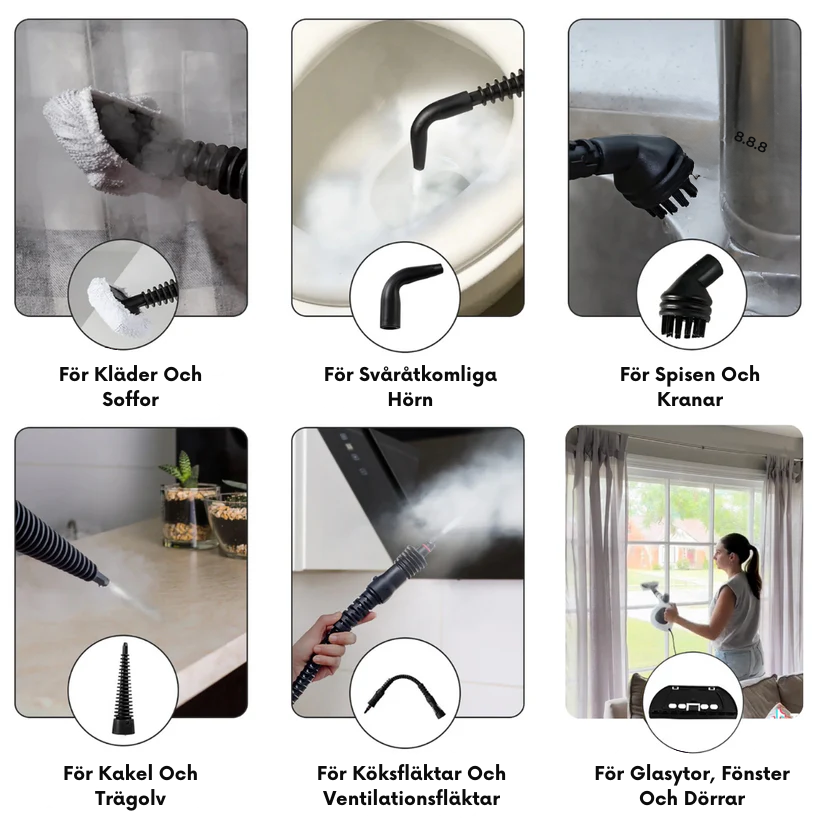 8.8.8

För Kläder Och Soffor

För Svåråtkomliga Hörn

För Spisen Och Kranar

För Kakel Och Trägolv

För Köksfläktar Och Ventilationsfläktar

För Glasytor, Fönster Och Dörrar